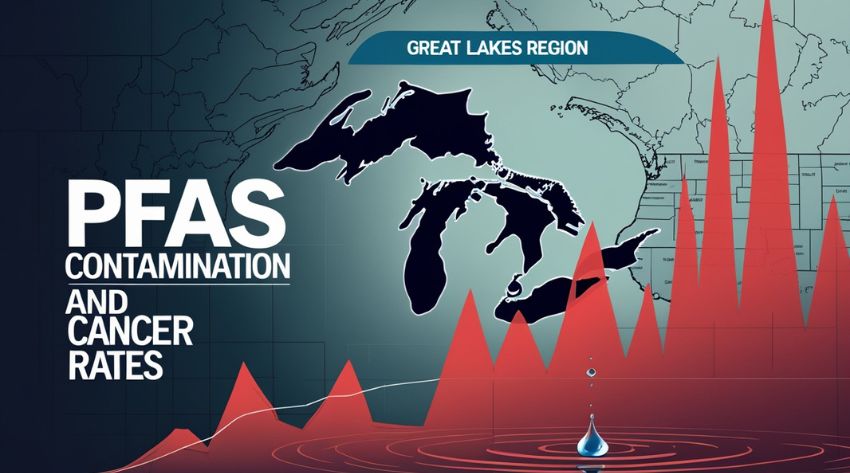 GREAT LAKES REGION

PFAS
CONTAMINATION
AND
CANCER
RATES